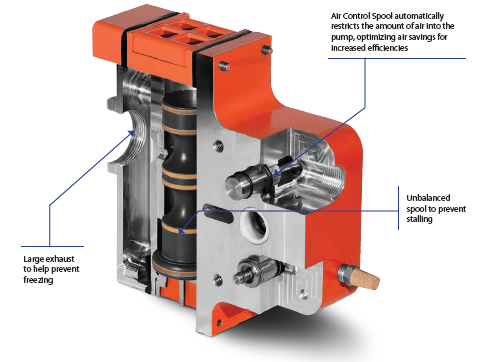 Air Control Spool automatically restricts the amount of air into the pump, optimizing air savings for increased efficiencies

Unbalanced spool to prevent stalling

Large exhaust to help prevent freezing